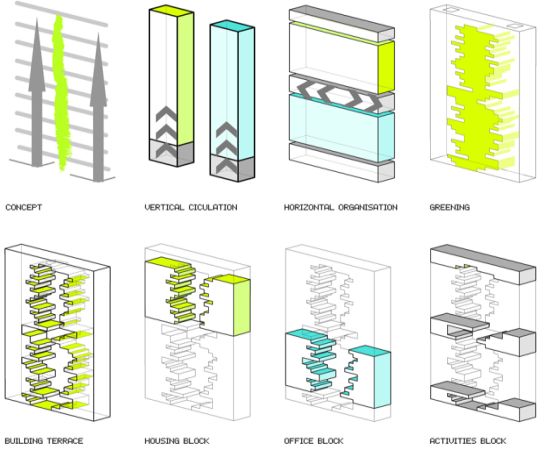 CONCEPT

VERTICAL CICULATION

HORIZONTAL ORGANISATION

GREENING

BUILDING TERRACE

HOUSING BLOCK

OFFICE BLOCK

ACTIVITIES BLOCK